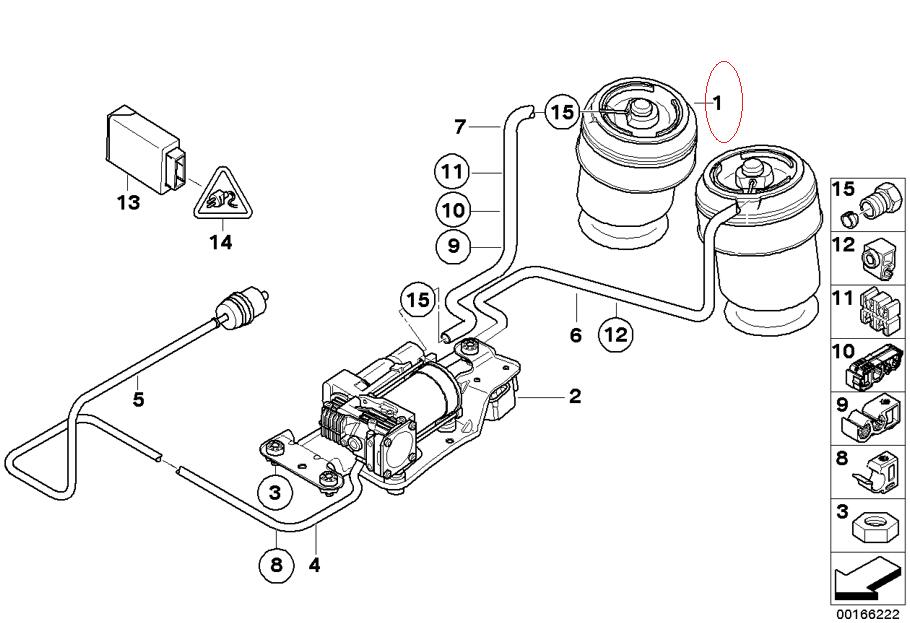 13
14
7
15
1
11
10
9
15
6
12
5
2
3
8
4
15
12
11
10
9
8
3
00166222