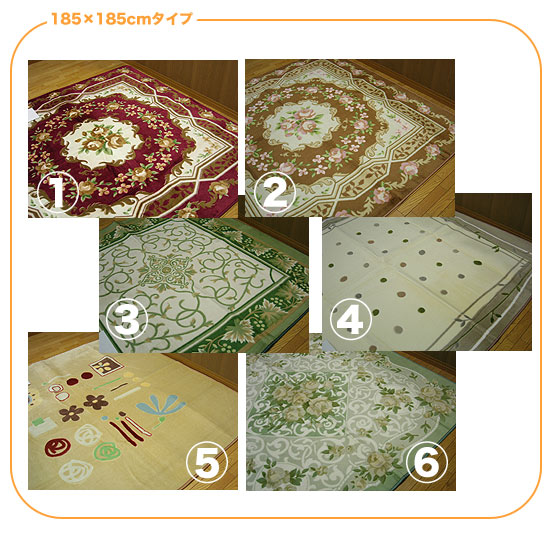 185×185cmタイプ

1

2

3

4

5

6